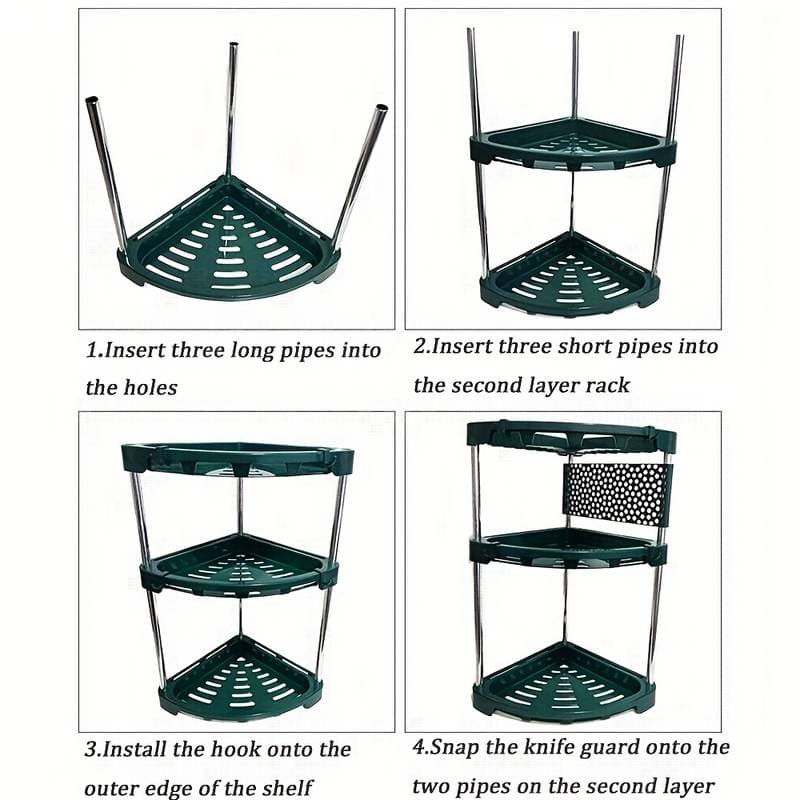 1.Insert three long pipes into the holes

2.Insert three short pipes into the second layer rack

3.Install the hook onto the outer edge of the shelf

4.Snap the knife guard onto the two pipes on the second layer